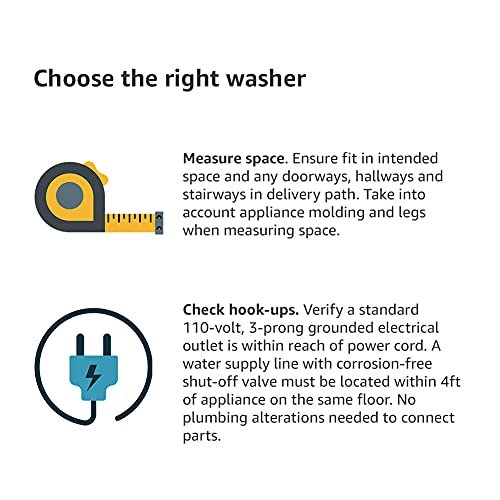 Choose the right washer

Measure space. Ensure fit in intended space and any doorways, hallways and stairways in delivery path. Take into account appliance molding and legs when measuring space.

Check hook-ups. Verify a standard 110-volt, 3-prong grounded electrical outlet is within reach of power cord. A water supply line with corrosion-free shut-off valve must be located within 4ft of appliance on the same floor. No plumbing alterations needed to connect parts.